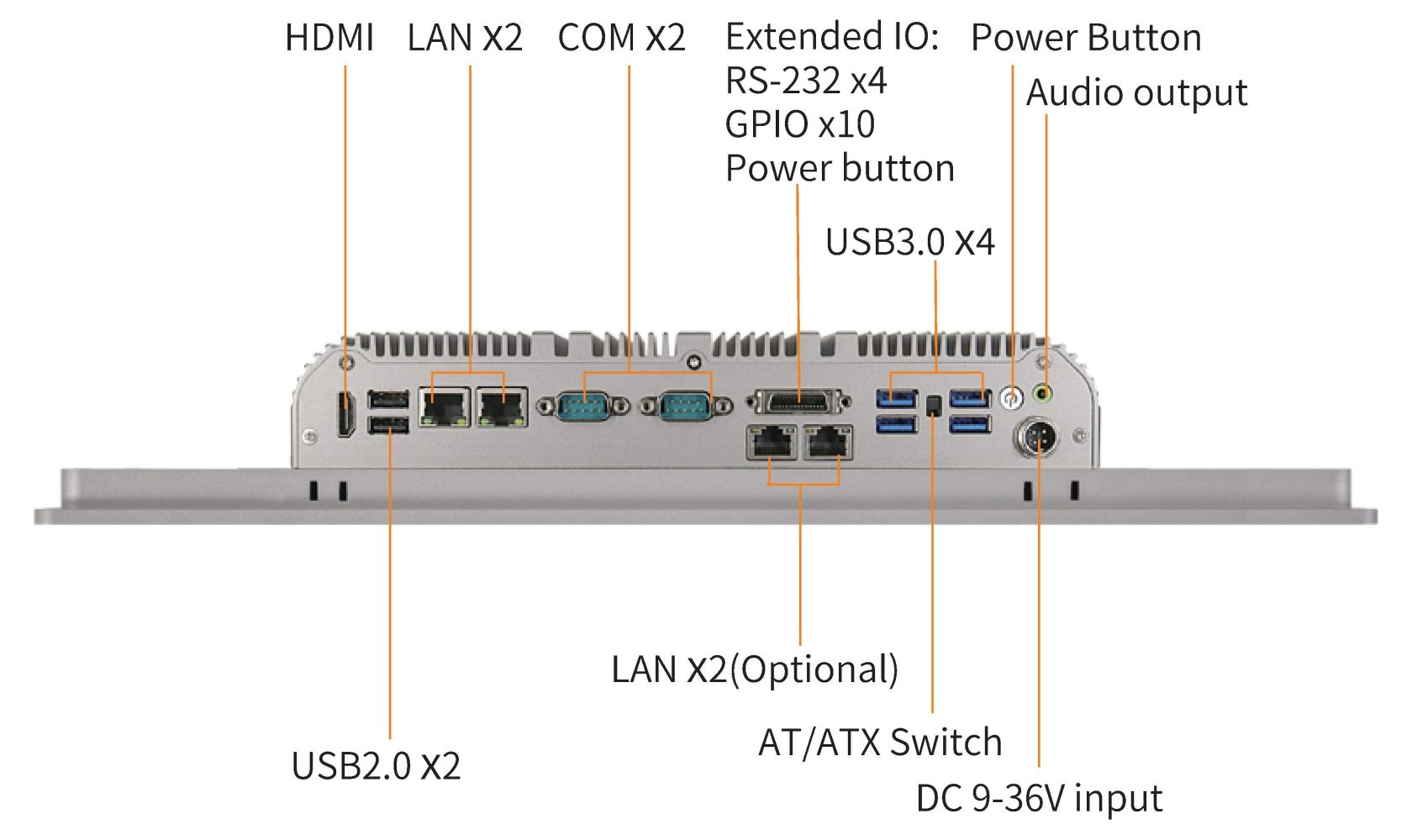 HDMI LAN X2 COM X2 Extended IO: RS-232 x4 GPIO x10 Power button Power Button Audio output

USB3.0 X4

LAN X2(Optional)

USB2.0 X2

AT/ATX Switch

DC 9-36V input