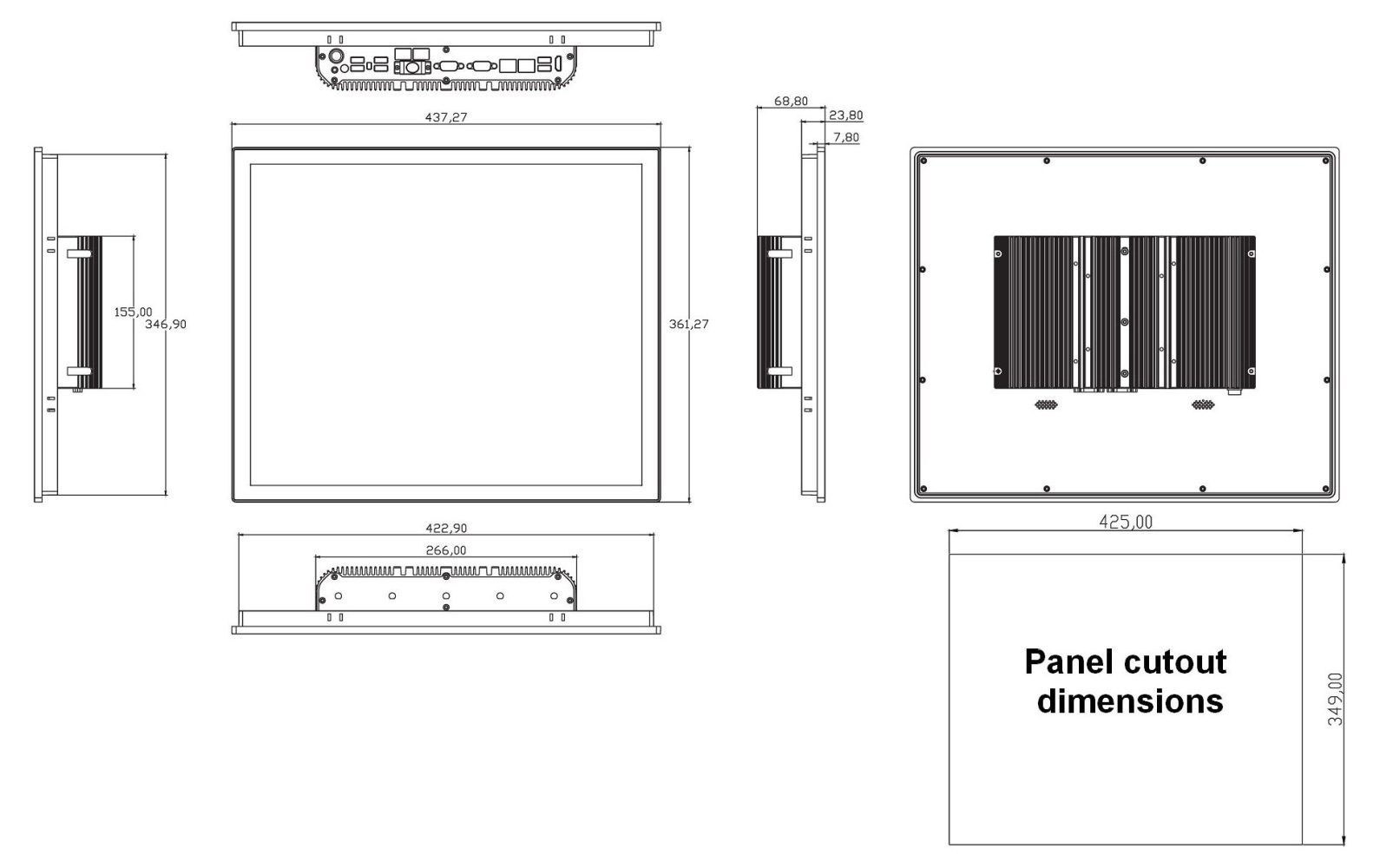 437,27

68,80
23,80
7,80

155,00
346,90

361,27

422,90
266,00

425,00

Panel cutout dimensions

349,00