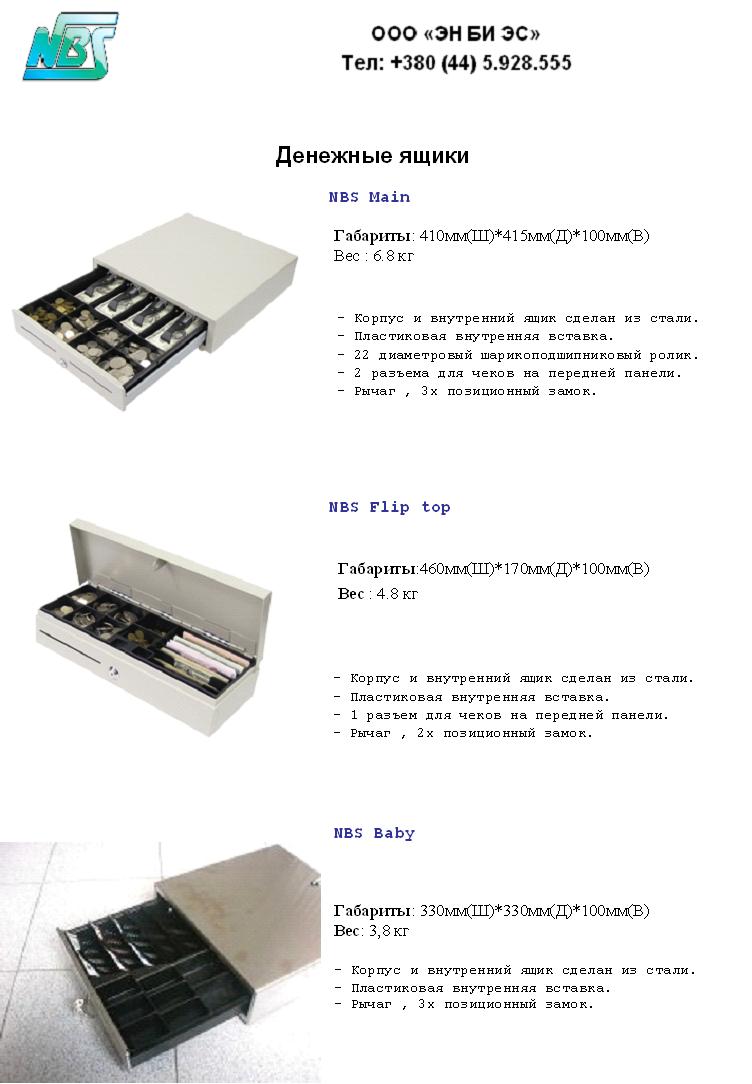 NBS

ООО «ЭН БИ ЭС»
Тел: +380 (44) 5.928.555

Денежные ящики

NBS Main

Габариты: 410мм(Ш)*415мм(Д)*100мм(В)
Вес : 6.8 кг

- Корпус и внутренний ящик сделан из стали.
- Пластиковая внутренняя вставка.
- 22 диаметровый шарикоподшипниковый ролик.
- 2 разъема для чеков на передней панели.
- Рычаг , 3х позиционный замок.

NBS Flip top

Габариты:460мм(Ш)*170мм(Д)*100мм(В)
Вес : 4.8 кг

- Корпус и внутренний ящик сделан из стали.
- Пластиковая внутренняя вставка.
- 1 разъем для чеков на передней панели.
- Рычаг , 2х позиционный замок.

NBS Baby

Габариты: 330мм(Ш)*330мм(Д)*100мм(В)
Вес: 3,8 кг

- Корпус и внутренний ящик сделан из стали.
- Пластиковая внутренняя вставка.
- Рычаг , 3х позиционный замок.